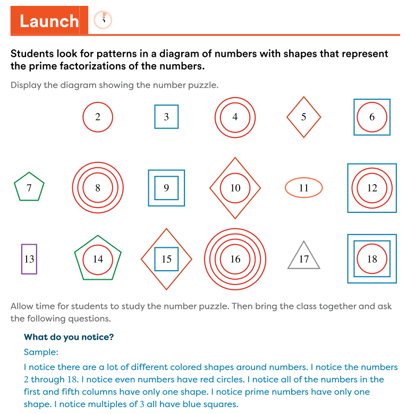 Launch

Students look for patterns in a diagram of numbers with shapes that represent the prime factorizations of the numbers.

Display the diagram showing the number puzzle.

2 3 4 5 6

7 8 9 10 11 12

13 14 15 16 17 18

Allow time for students to study the number puzzle. Then bring the class together and ask the following questions.

What do you notice?

Sample:

I notice there are a lot of different colored shapes around numbers. I notice the numbers 2 through 18. I notice even numbers have red circles. I notice all of the numbers in the first and fifth columns have only one shape. I notice prime numbers have only one shape. I notice multiples of 3 all have blue squares.