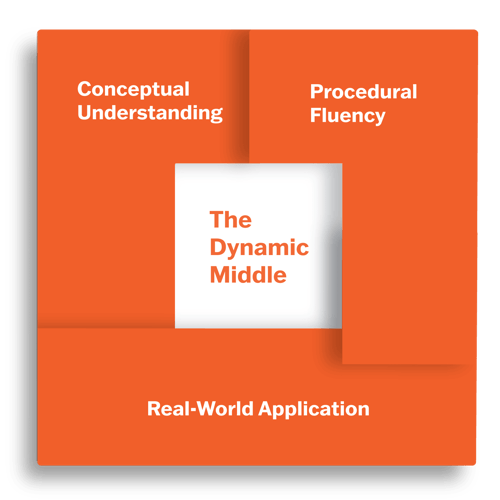 Conceptual Understanding

Procedural Fluency

The Dynamic Middle

Real-World Application